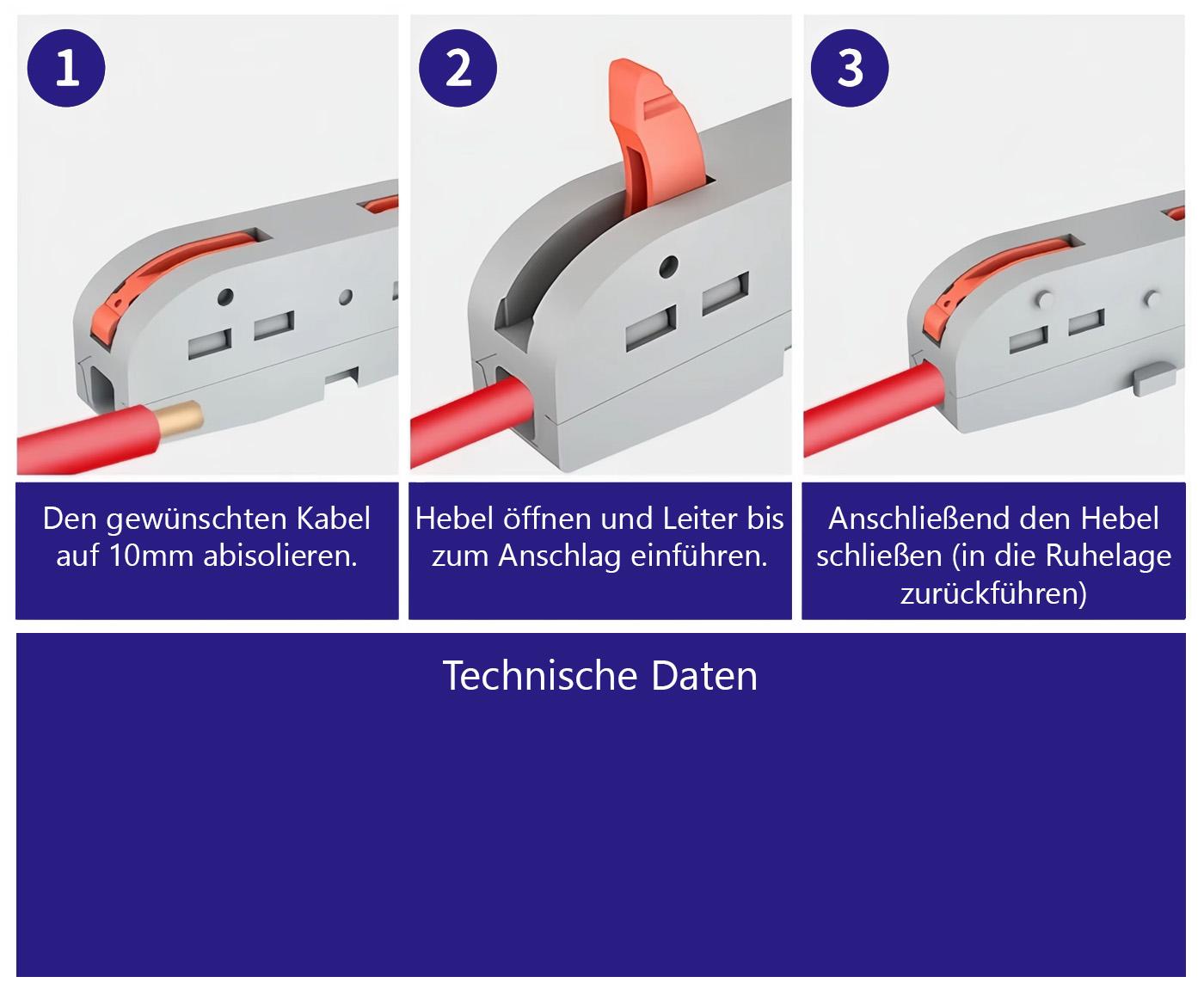 1

2

3

Den gewünschten Kabel auf 10mm abisolieren.

Hebel öffnen und Leiter bis zum Anschlag einführen.

Anschließend den Hebel schließen (in die Ruhelage zurückführen)

Technische Daten