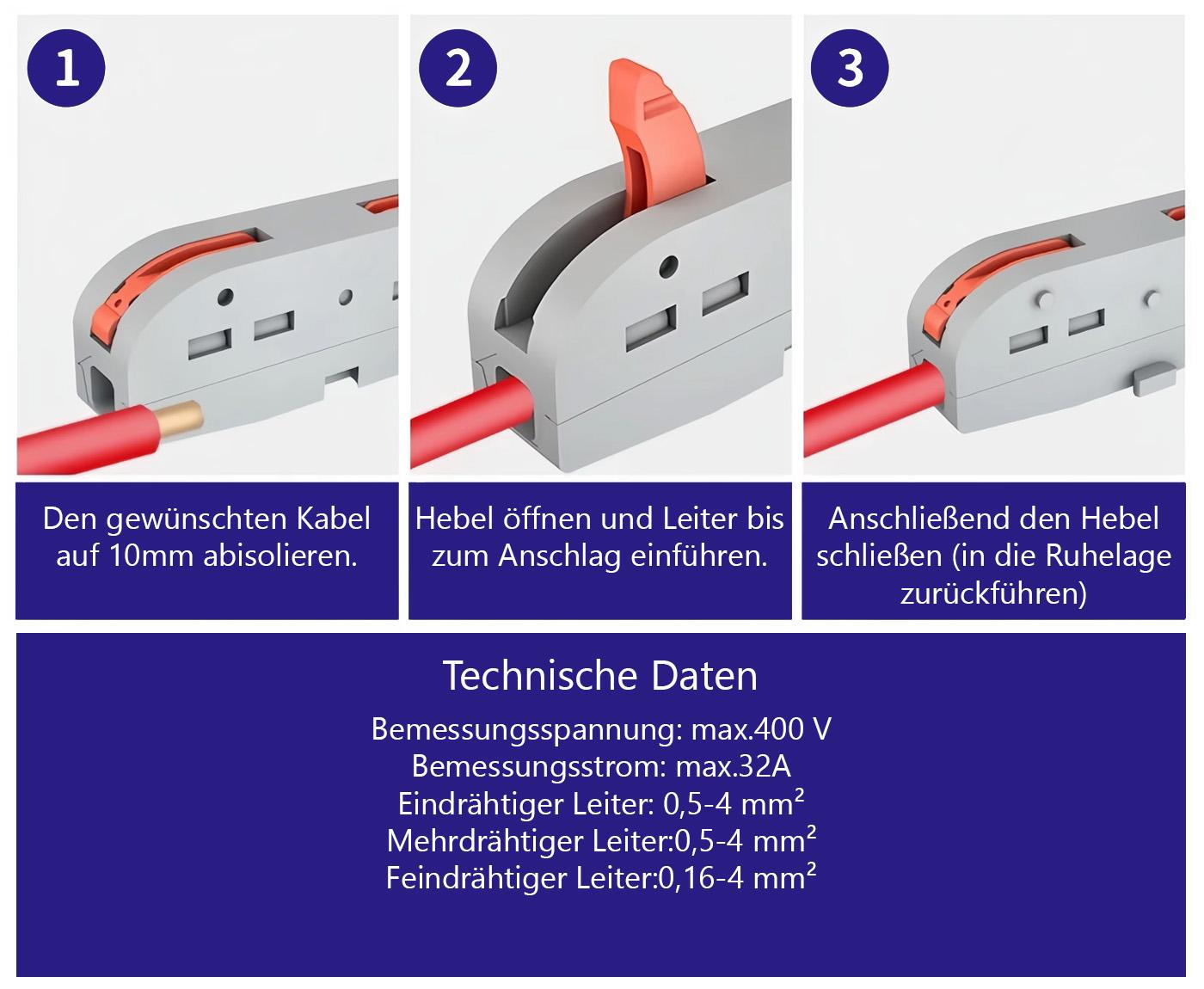 1

Den gewünschten Kabel auf 10mm abisolieren.

2

Hebel öffnen und Leiter bis zum Anschlag einführen.

3

Anschließend den Hebel schließen (in die Ruhelage zurückführen)

Technische Daten

Bemessungsspannung: max.400 V
Bemessungsstrom: max.32A
Eindrähtiger Leiter: 0,5-4 mm²
Mehrdrähtiger Leiter:0,5-4 mm²
Feindrähtiger Leiter:0,16-4 mm²