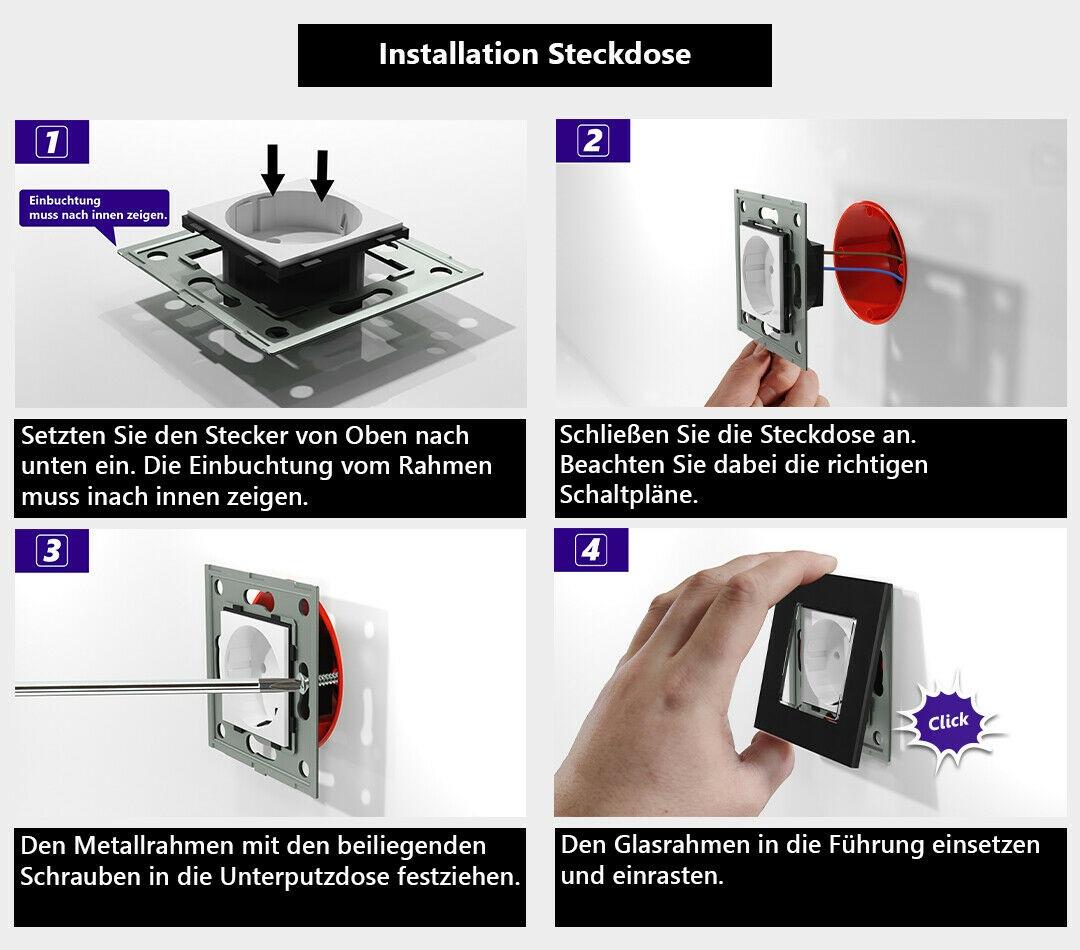 Installation Steckdose

1

Einbuchtung muss nach innen zeigen.

Setzten Sie den Stecker von Oben nach unten ein. Die Einbuchtung vom Rahmen muss inach innen zeigen.

2

Schließen Sie die Steckdose an. Beachten Sie dabei die richtigen Schaltpläne.

3

Den Metallrahmen mit den beiliegenden Schrauben in die Unterputzdose festziehen.

4

Click

Den Glasrahmen in die Führung einsetzen und einrasten.