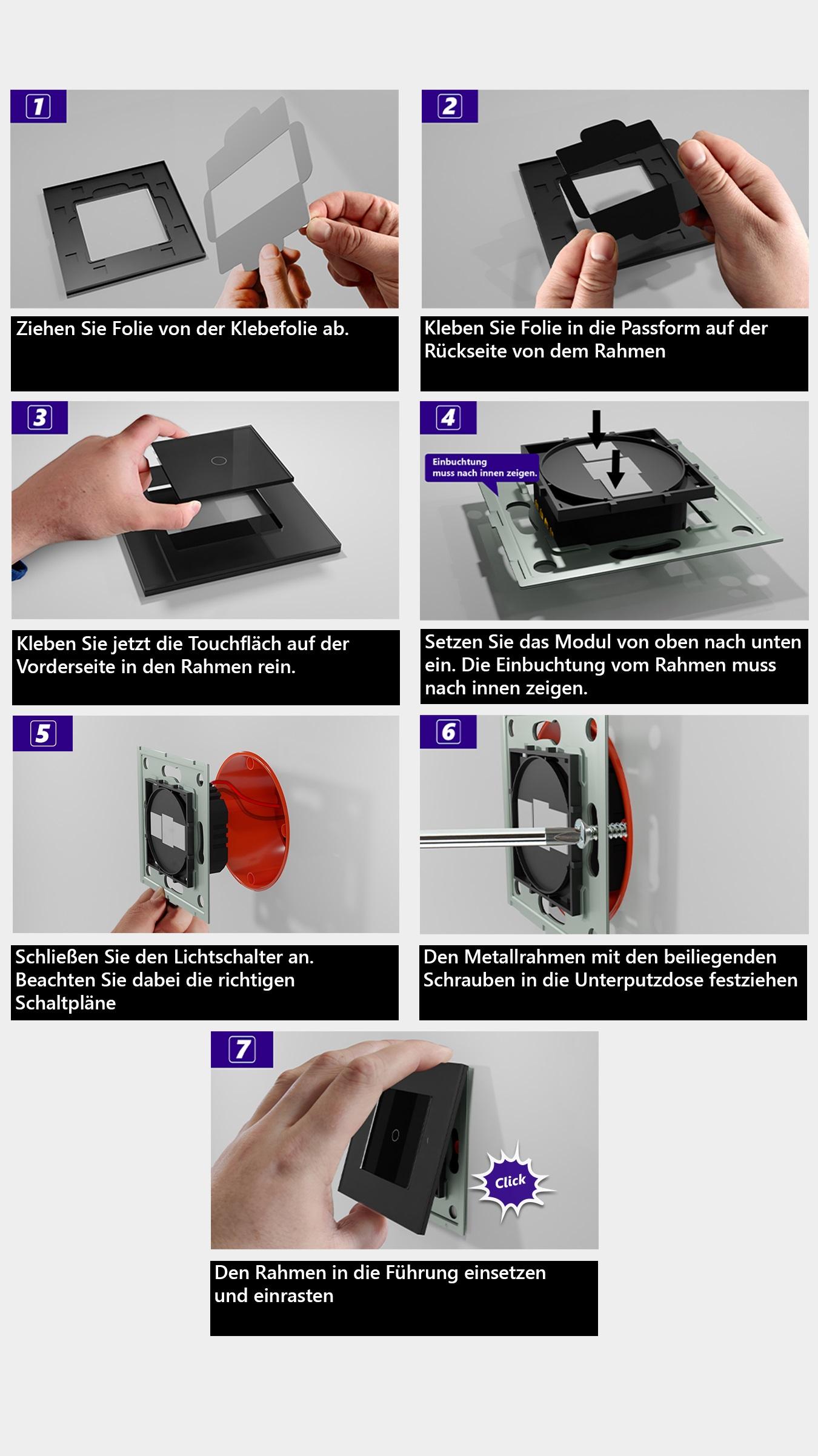 1

Ziehen Sie Folie von der Klebefolie ab.

2

Kleben Sie Folie in die Passform auf der Rückseite von dem Rahmen

3

Kleben Sie jetzt die Touchfläch auf der Vorderseite in den Rahmen rein.

4

Einbuchtung muss nach innen zeigen.

Setzen Sie das Modul von oben nach unten ein. Die Einbuchtung vom Rahmen muss nach innen zeigen.

5

Schließen Sie den Lichtschalter an. Beachten Sie dabei die richtigen Schaltpläne

6

Den Metallrahmen mit den beiliegenden Schrauben in die Unterputzdose festziehen

7

Click

Den Rahmen in die Führung einsetzen und einrasten