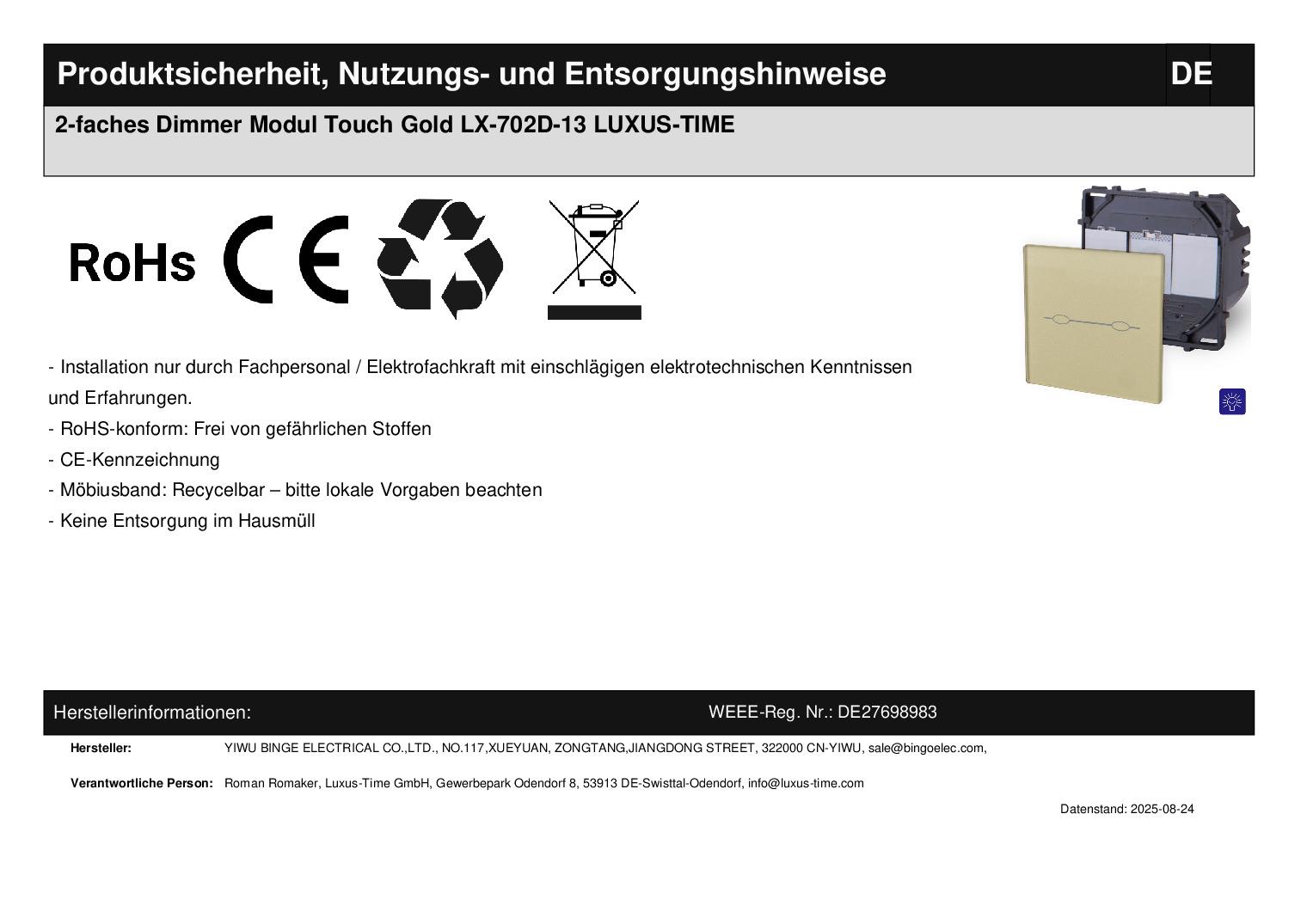 Produktsicherheit, Nutzungs- und Entsorgungshinweise DE

2-faches Dimmer Modul Touch Gold LX-702D-13 LUXUS-TIME

RoHs CE

- Installation nur durch Fachpersonal / Elektrofachkraft mit einschlägigen elektrotechnischen Kenntnissen und Erfahrungen.
- RoHS-konform: Frei von gefährlichen Stoffen
- CE-Kennzeichnung
- Möbiusband: Recycelbar – bitte lokale Vorgaben beachten
- Keine Entsorgung im Hausmüll

Herstellerinformationen: WEEE-Reg. Nr.: DE27698983

Hersteller: YIWU BINGE ELECTRICAL CO.,LTD., NO.117,XUEYUAN, ZONGTANG,JIANGDONG STREET, 322000 CN-YIWU, sale@bingoelec.com,

Verantwortliche Person: Roman Romaker, Luxus-Time GmbH, Gewerbepark Odendorf 8, 53913 DE-Swisttal-Odendorf, info@luxus-time.com

Datenstand: 2025-08-24