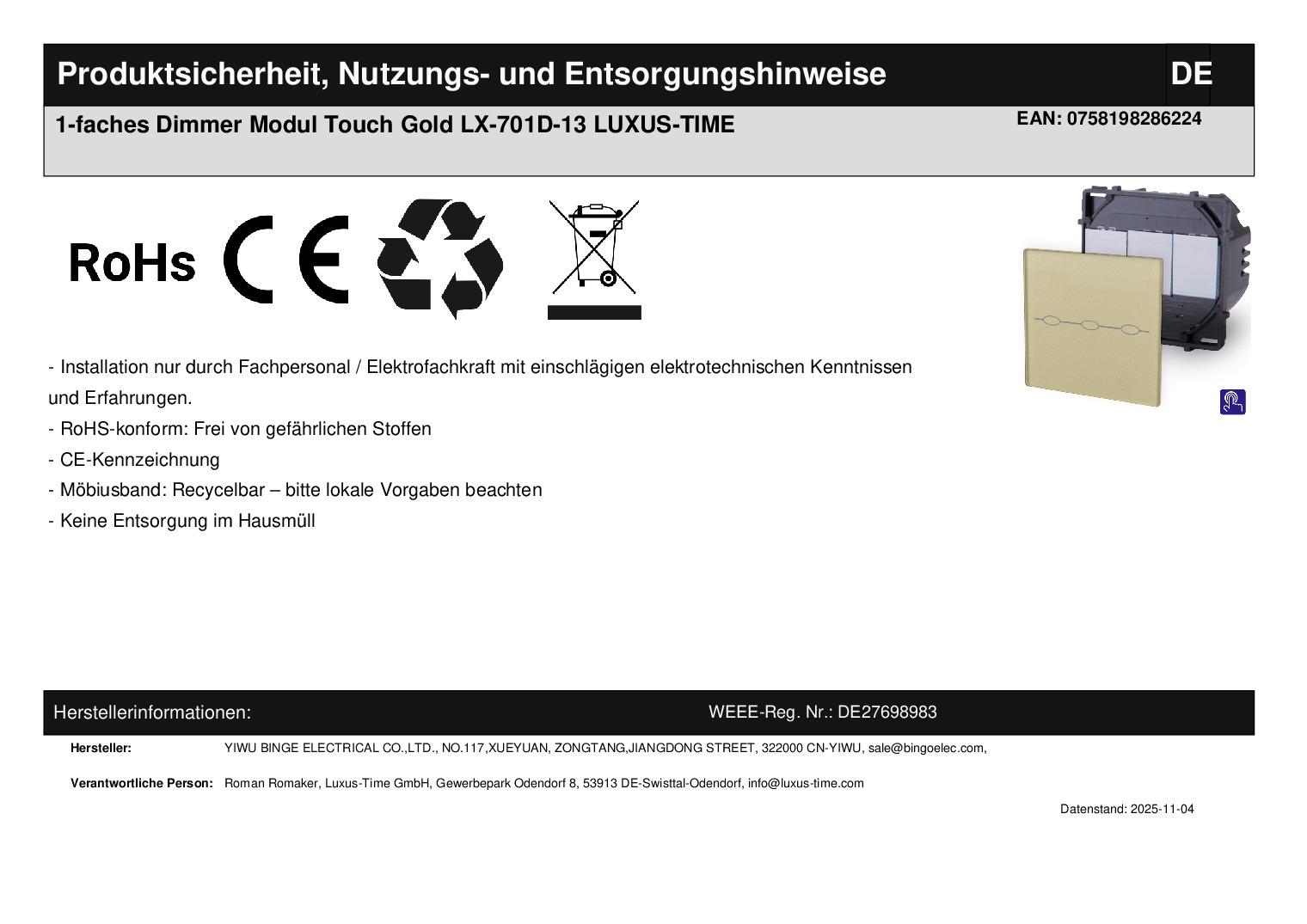 Produktsicherheit, Nutzungs- und Entsorgungshinweise DE

1-faches Dimmer Modul Touch Gold LX-701D-13 LUXUS-TIME

EAN: 0758198286224

RoHs

CE

- Installation nur durch Fachpersonal / Elektrofachkraft mit einschlägigen elektrotechnischen Kenntnissen und Erfahrungen.

- RoHS-konform: Frei von gefährlichen Stoffen

- CE-Kennzeichnung

- Möbiusband: Recycelbar – bitte lokale Vorgaben beachten

- Keine Entsorgung im Hausmüll

Herstellerinformationen:

WEEE-Reg. Nr.: DE27698983

Hersteller: YIWU BINGE ELECTRICAL CO.,LTD., NO.117,XUEYUAN, ZONGTANG,JIANGDONG STREET, 322000 CN-YIWU, sale@bingoelec.com,

Verantwortliche Person: Roman Romaker, Luxus-Time GmbH, Gewerbepark Odendorf 8, 53913 DE-Swisttal-Odendorf, info@luxus-time.com

Datenstand: 2025-11-04