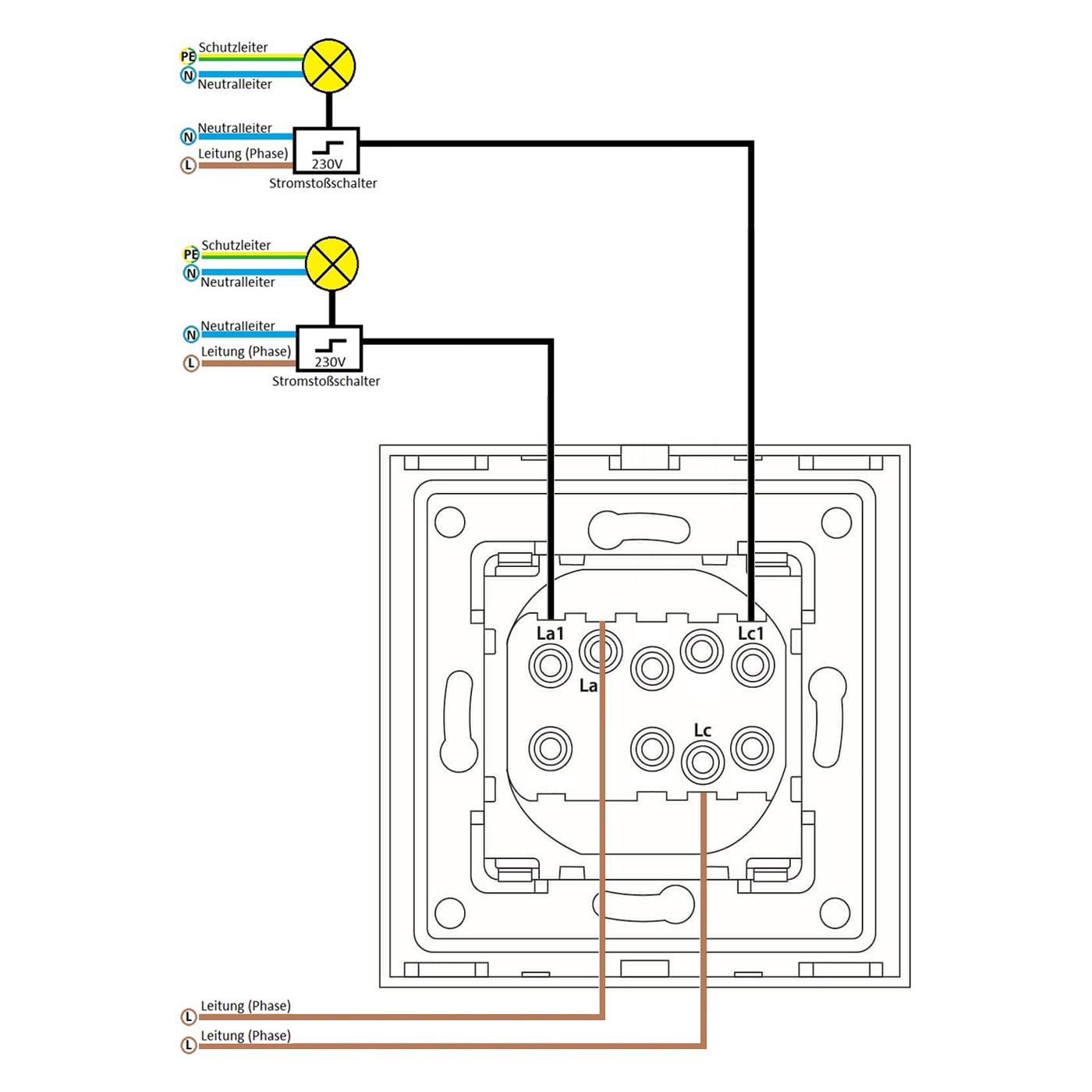 PE Schutzleiter
N Neutralleiter
N Neutralleiter
L Leitung (Phase)
230V
Stromstoßschalter

PE Schutzleiter
N Neutralleiter
N Neutralleiter
L Leitung (Phase)
230V
Stromstoßschalter

La1
La
Lc1
Lc

L Leitung (Phase)
L Leitung (Phase)