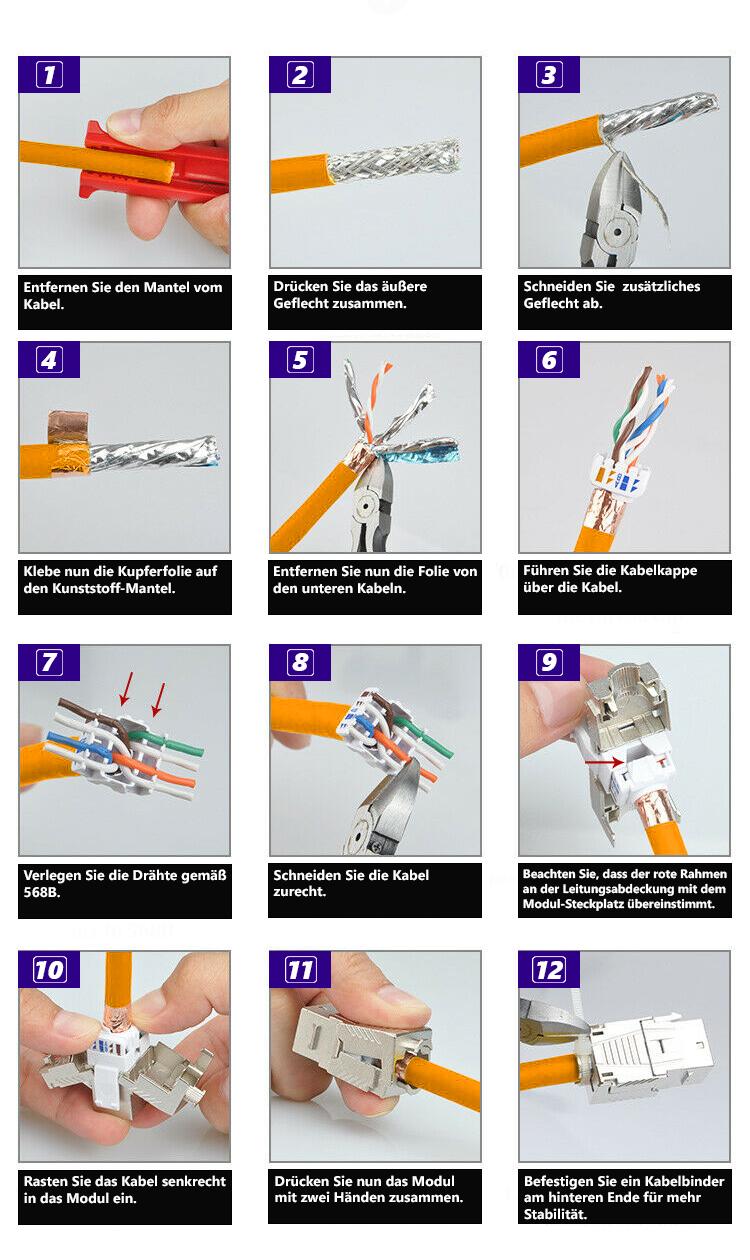 1
Entfernen Sie den Mantel vom Kabel.

2
Drücken Sie das äußere Geflecht zusammen.

3
Schneiden Sie zusätzliches Geflecht ab.

4
Klebe nun die Kupferfolie auf den Kunststoff-Mantel.

5
Entfernen Sie nun die Folie von den unteren Kabeln.

6
Führen Sie die Kabelkappe über die Kabel.

7
Verlegen Sie die Drähte gemäß 568B.

8
Schneiden Sie die Kabel zurecht.

9
Beachten Sie, dass der rote Rahmen an der Leitungsabdeckung mit dem Modul-Steckplatz übereinstimmt.

10
Rasten Sie das Kabel senkrecht in das Modul ein.

11
Drücken Sie nun das Modul mit zwei Händen zusammen.

12
Befestigen Sie ein Kabelbinder am hinteren Ende für mehr Stabilität.