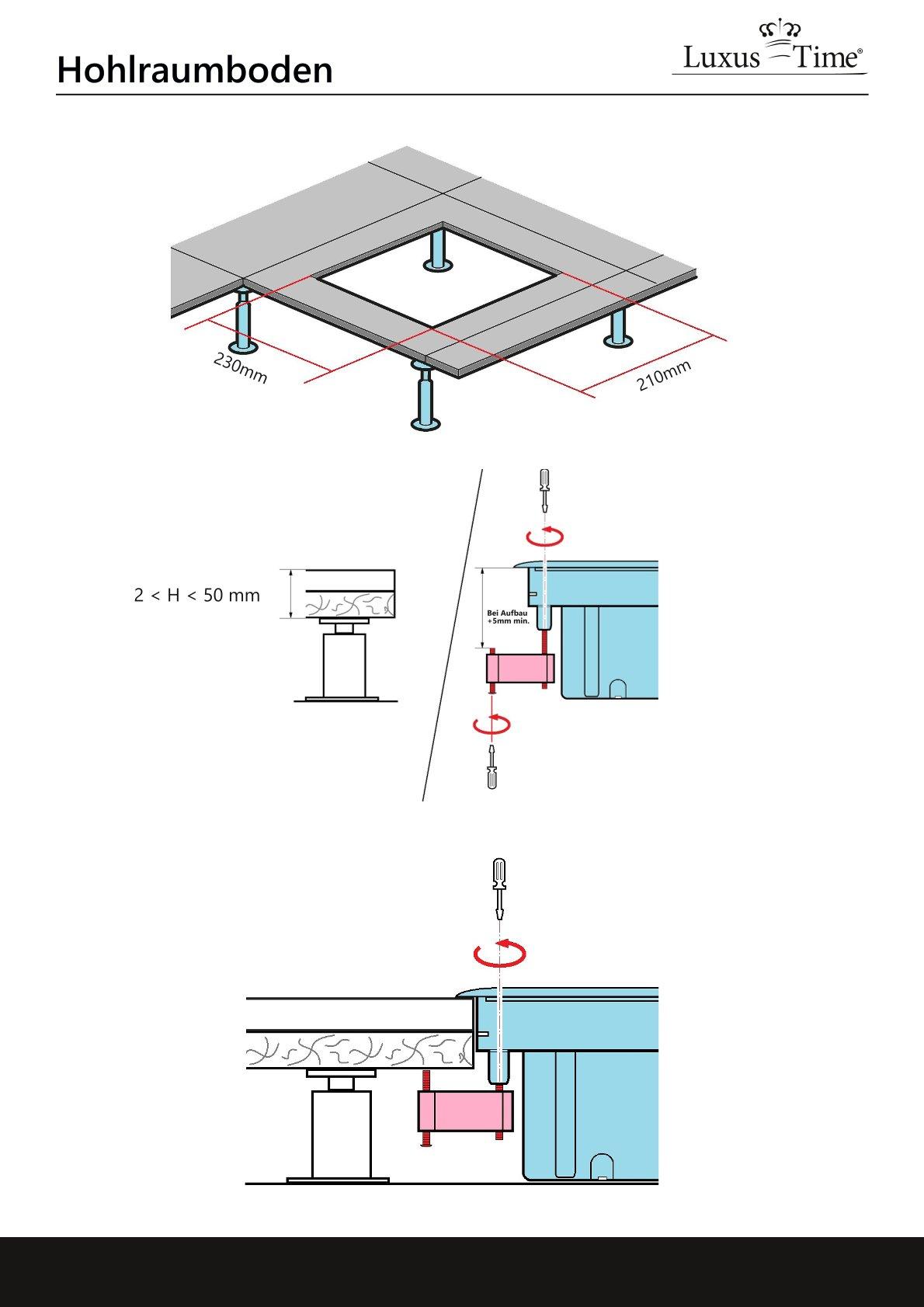 Hohlraumboden

Luxus Time®

230mm

210mm

2 < H < 50 mm

Bei Aufbau +5mm min.