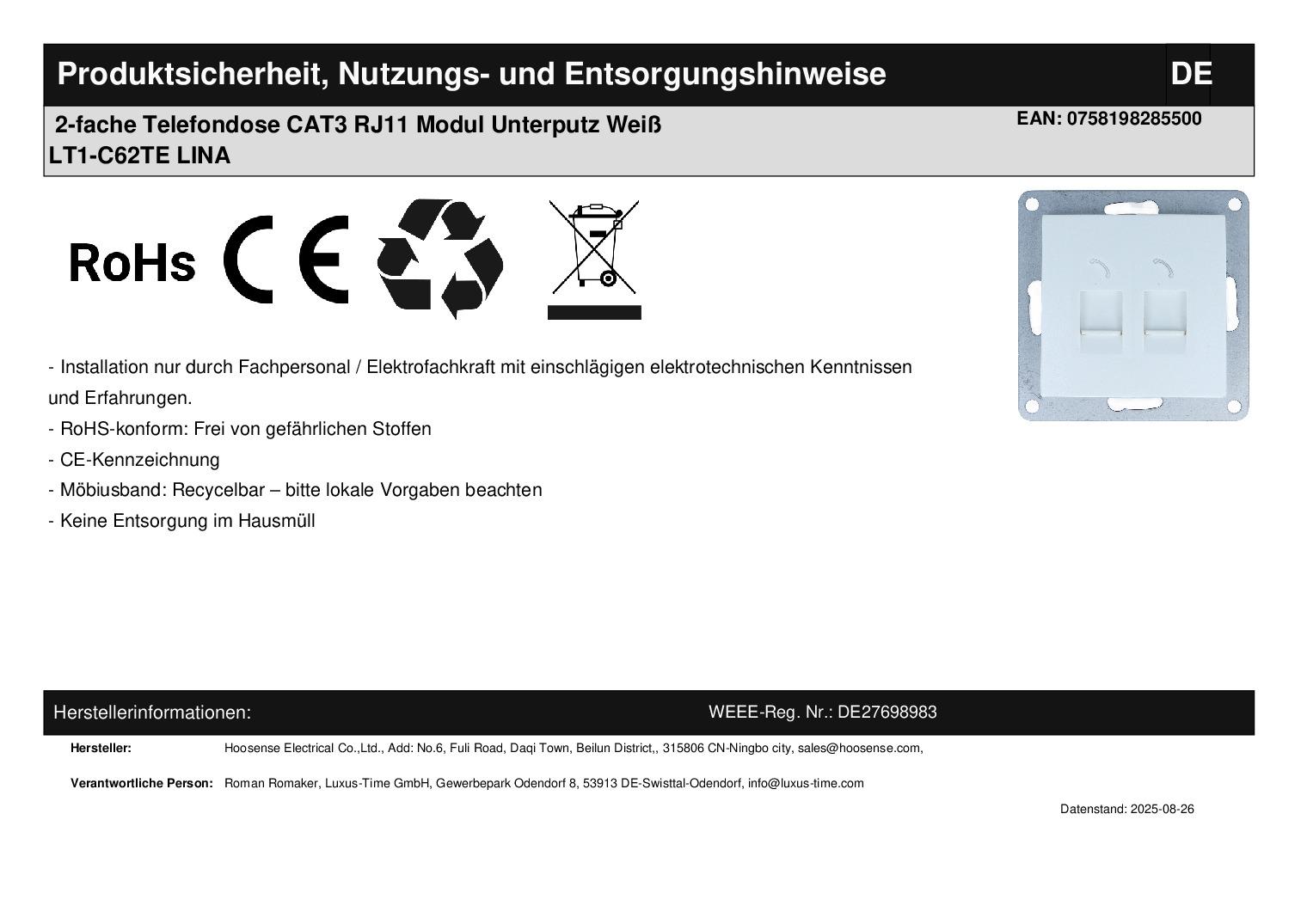 Produktsicherheit, Nutzungs- und Entsorgungshinweise DE

2-fache Telefondose CAT3 RJ11 Modul Unterputz Weiß
LT1-C62TE LINA

EAN: 0758198285500

RoHs CE

- Installation nur durch Fachpersonal / Elektrofachkraft mit einschlägigen elektrotechnischen Kenntnissen und Erfahrungen.
- RoHS-konform: Frei von gefährlichen Stoffen
- CE-Kennzeichnung
- Möbiusband: Recycelbar – bitte lokale Vorgaben beachten
- Keine Entsorgung im Hausmüll

Herstellerinformationen: WEEE-Reg. Nr.: DE27698983

Hersteller: Hoosense Electrical Co.,Ltd., Add: No.6, Fuli Road, Daqi Town, Beilun District,, 315806 CN-Ningbo city, sales@hoosense.com,

Verantwortliche Person: Roman Romaker, Luxus-Time GmbH, Gewerbepark Odendorf 8, 53913 DE-Swisttal-Odendorf, info@luxus-time.com

Datenstand: 2025-08-26