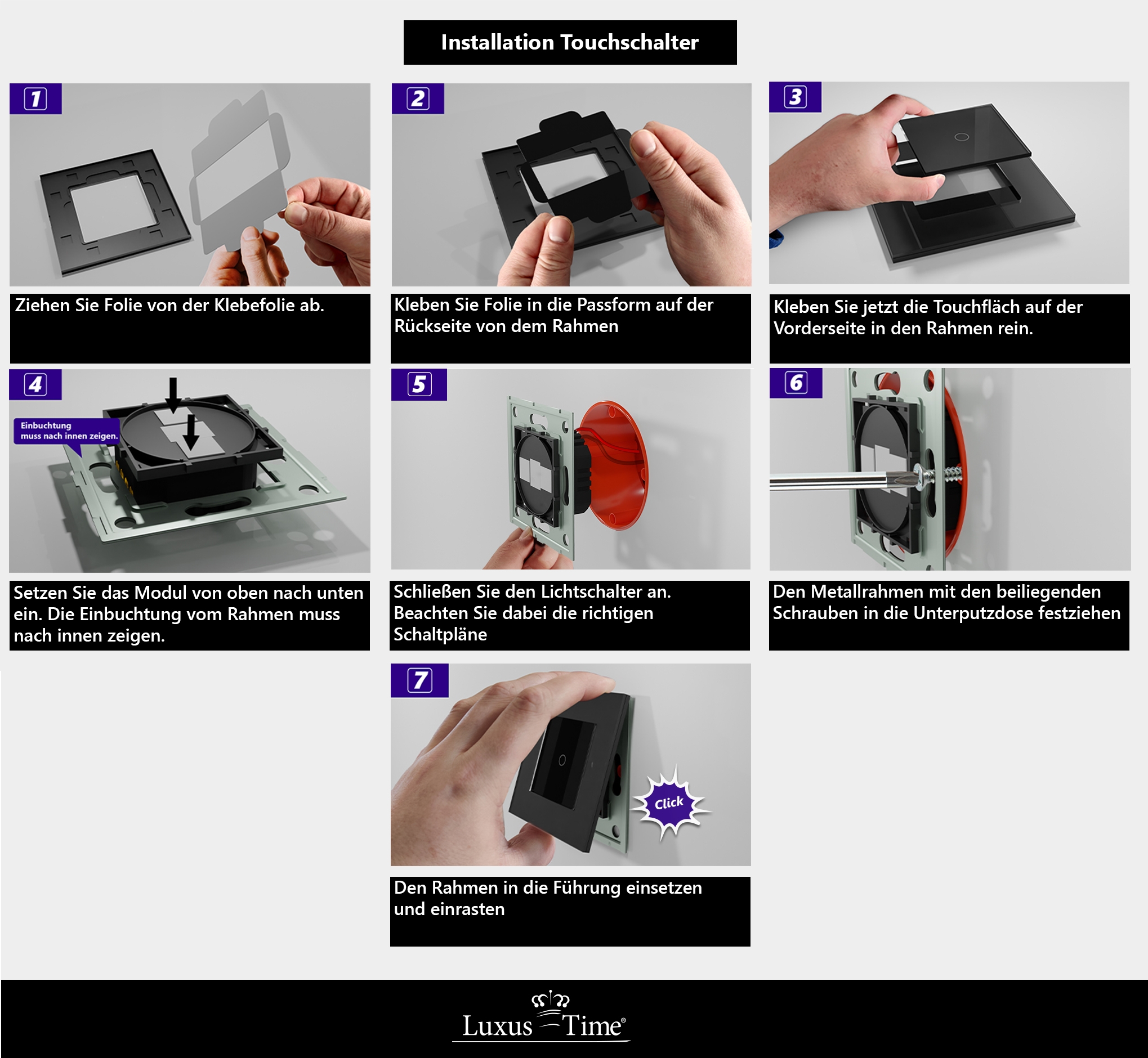 Installation Touchschalter

1

Ziehen Sie Folie von der Klebefolie ab.

2

Kleben Sie Folie in die Passform auf der Rückseite von dem Rahmen

3

Kleben Sie jetzt die Touchfläch auf der Vorderseite in den Rahmen rein.

4

Einbuchtung muss nach innen zeigen.

Setzen Sie das Modul von oben nach unten ein. Die Einbuchtung vom Rahmen muss nach innen zeigen.

5

Schließen Sie den Lichtschalter an. Beachten Sie dabei die richtigen Schaltpläne

6

Den Metallrahmen mit den beiliegenden Schrauben in die Unterputzdose festziehen

7

Click

Den Rahmen in die Führung einsetzen und einrasten

Luxus Time®